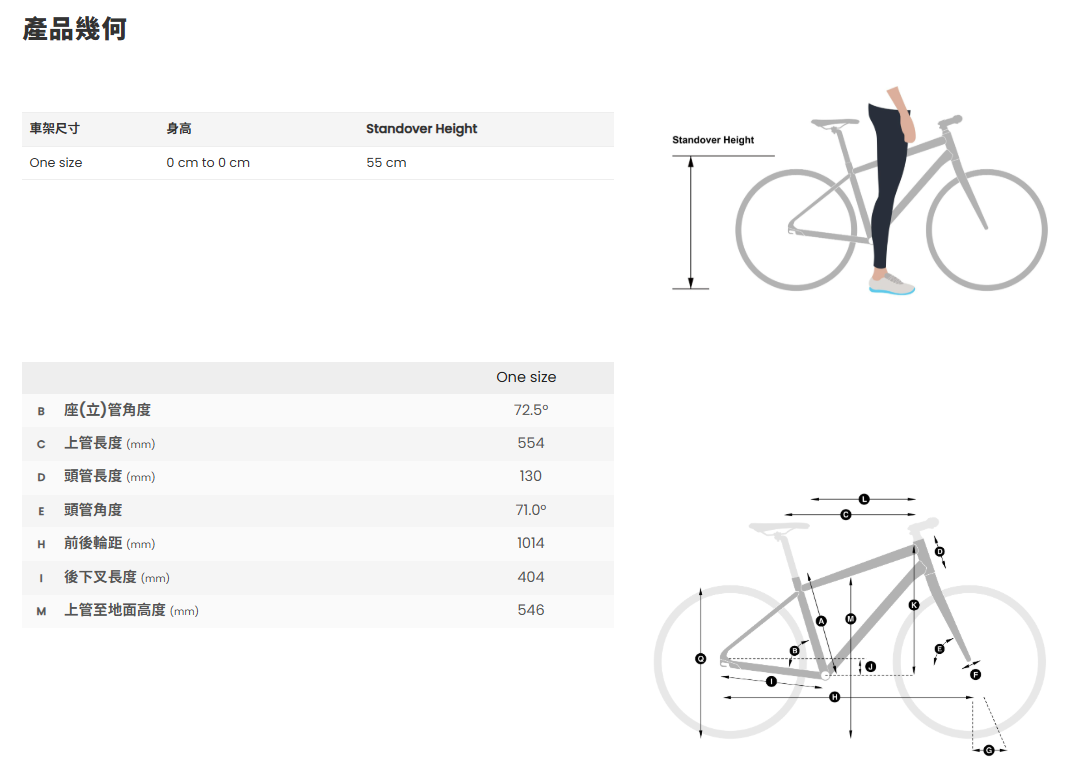 產品幾何

| 車架尺寸 | 身高 | Standover Height |
|---|---|---|
| One size | 0 cm to 0 cm | 55 cm |

Standover Height

| | | One size |
|---|---|---|
| B | 座(立)管角度 | 72.5° |
| C | 上管長度 (mm) | 554 |
| D | 頭管長度 (mm) | 130 |
| E | 頭管角度 | 71.0° |
| H | 前後輪距 (mm) | 1014 |
| I | 後下叉長度 (mm) | 404 |
| M | 上管至地面高度 (mm) | 546 |

L
C
D
A
M
K
B
E
Q
J
F
I
H
G